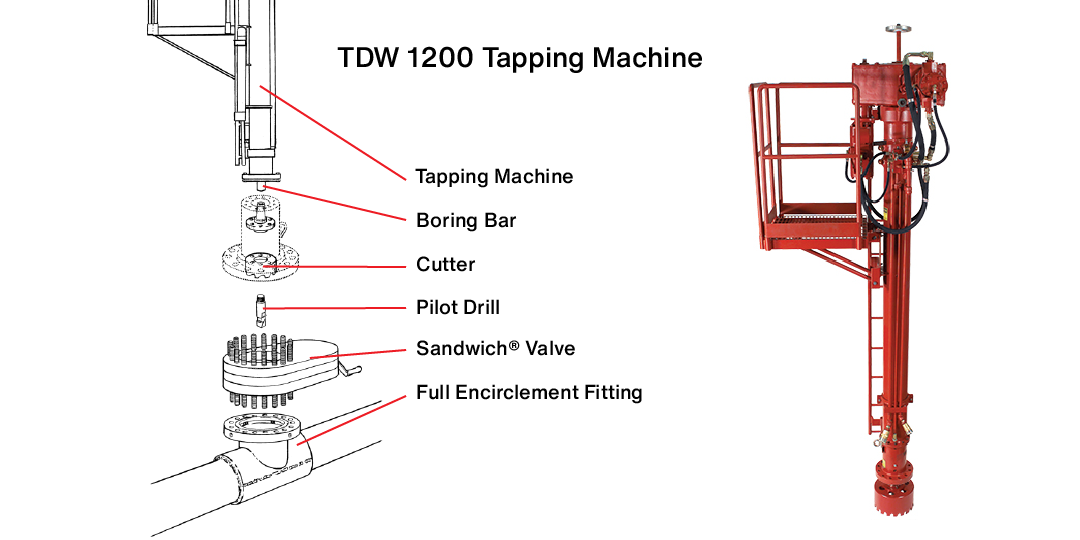 TDW 1200 Tapping Machine

Tapping Machine

Boring Bar

Cutter

Pilot Drill

Sandwich® Valve

Full Encirclement Fitting